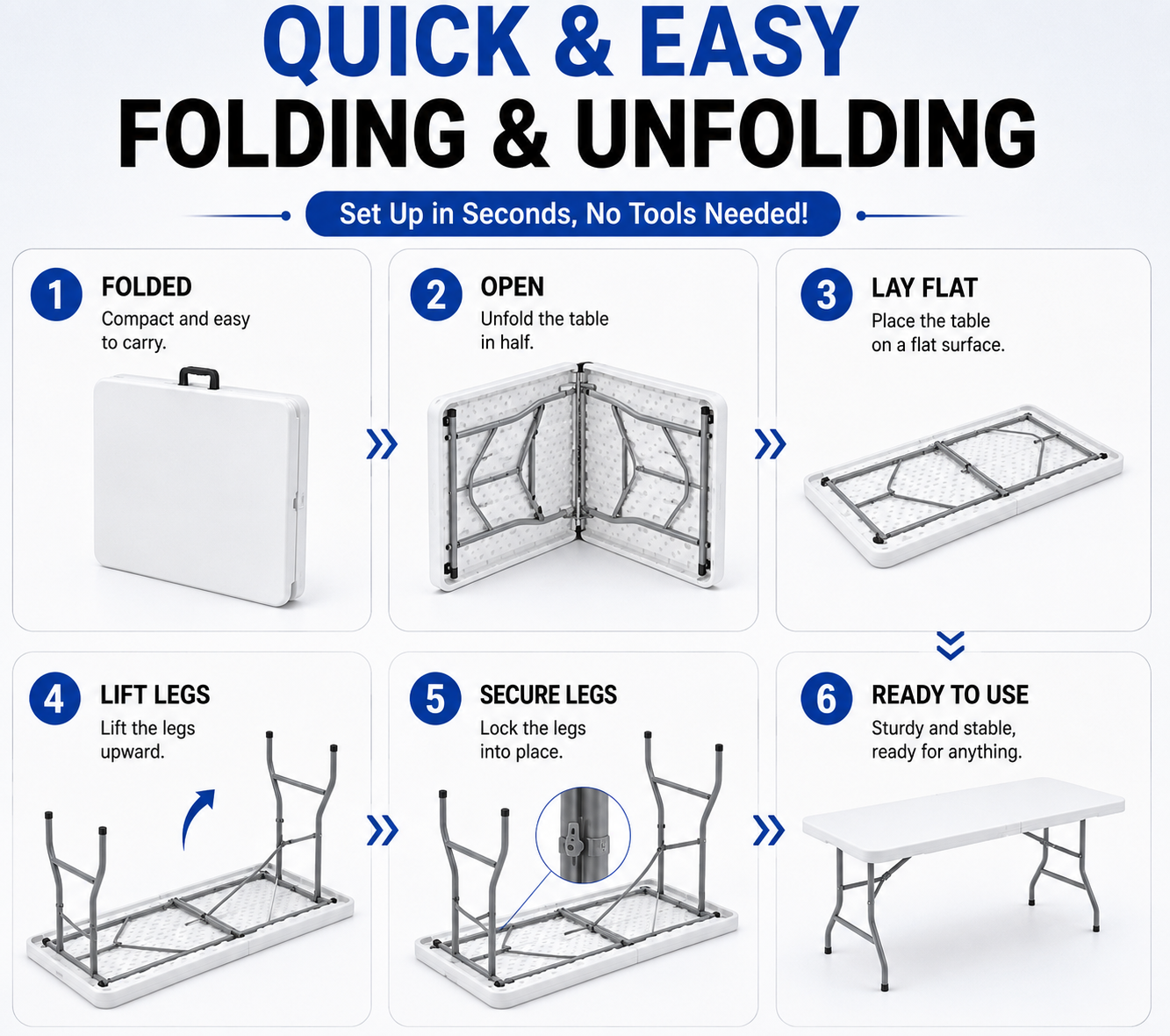 QUICK & EASY
FOLDING & UNFOLDING

Set Up in Seconds, No Tools Needed!

1 FOLDED
Compact and easy to carry.

2 OPEN
Unfold the table in half.

3 LAY FLAT
Place the table on a flat surface.

4 LIFT LEGS
Lift the legs upward.

5 SECURE LEGS
Lock the legs into place.

6 READY TO USE
Sturdy and stable, ready for anything.